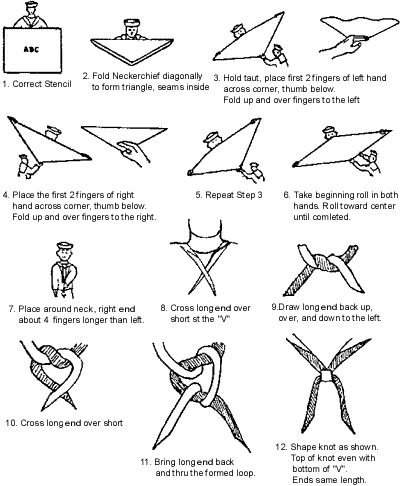 ABC

1. Correct Stencil

2. Fold Neckerchief diagonally to form triangle, seams inside

3. Hold taut, place first 2 fingers of left hand across corner, thumb below. Fold up and over fingers to the left

4. Place the first 2 fingers of right hand across corner, thumb below. Fold up and over fingers to the right.

5. Repeat Step 3

6. Take beginning roll in both hands. Roll toward center until comleted.

7. Place around neck, right end about 4 fingers longer than left.

8. Cross long end over short st the "V"

9.Draw long end back up, over, and down to the left.

10. Cross long end over short

11. Bring long end back and thru the formed loop.

12. Shape knot as shown. Top of knot even with bottom of "V". Ends same length.